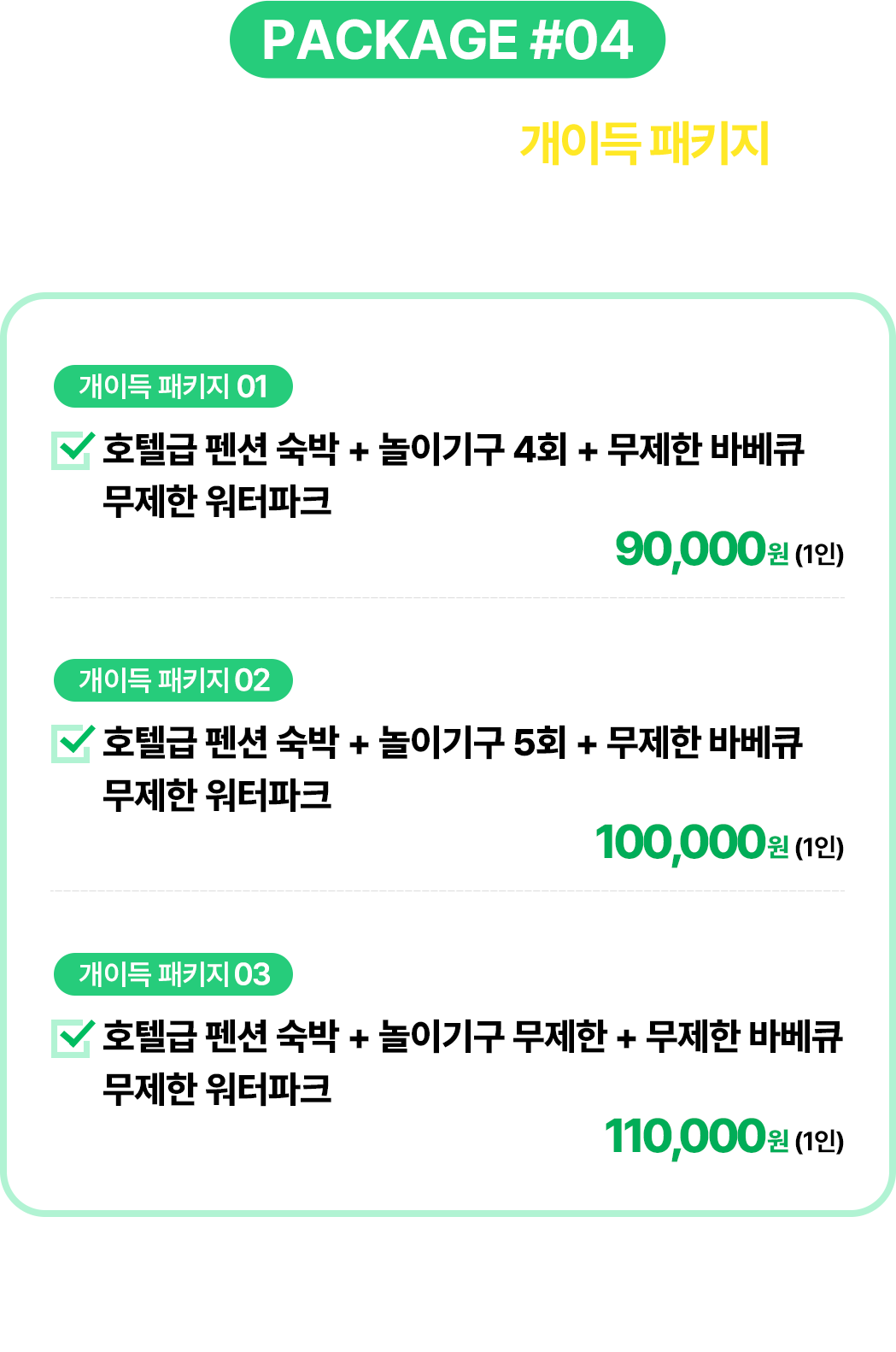 PACKAGE #04

개이득 패키지

개이득 패키지 01

호텔급 펜션 숙박 + 놀이기구 4회 + 무제한 바베큐 무제한 워터파크

90,000원 (1인)

개이득 패키지 02

호텔급 펜션 숙박 + 놀이기구 5회 + 무제한 바베큐 무제한 워터파크

100,000원 (1인)

개이득 패키지 03

호텔급 펜션 숙박 + 놀이기구 무제한 + 무제한 바베큐 무제한 워터파크

110,000원 (1인)